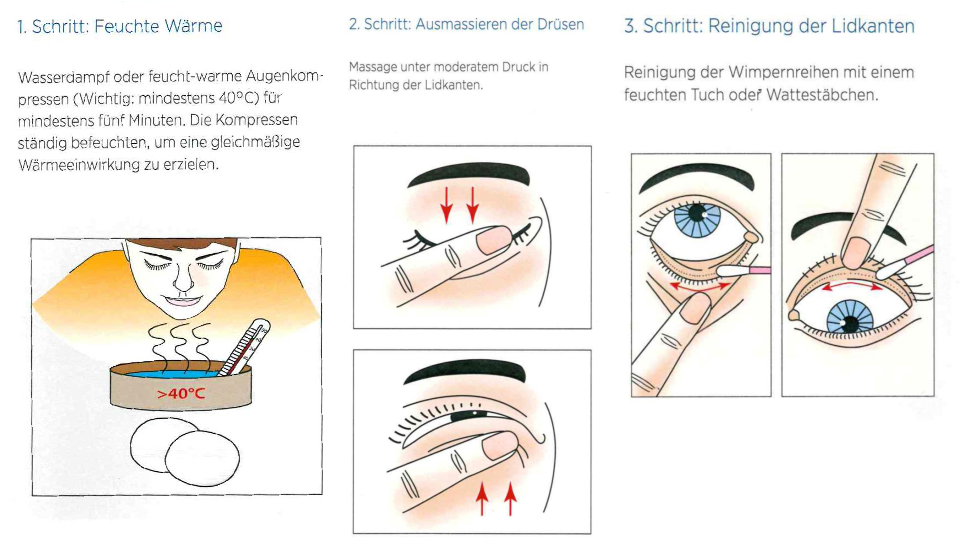 1. Schritt: Feuchte Wärme

Wasserdampf oder feucht-warme Augenkompressen (Wichtig: mindestens 40°C) für mindestens fünf Minuten. Die Kompressen ständig befeuchten, um eine gleichmäßige Wärmeeinwirkung zu erzielen.

>40°C

2. Schritt: Ausmassieren der Drüsen

Massage unter moderatem Druck in Richtung der Lidkanten.

3. Schritt: Reinigung der Lidkanten

Reinigung der Wimpernreihen mit einem feuchten Tuch oder Wattestäbchen.